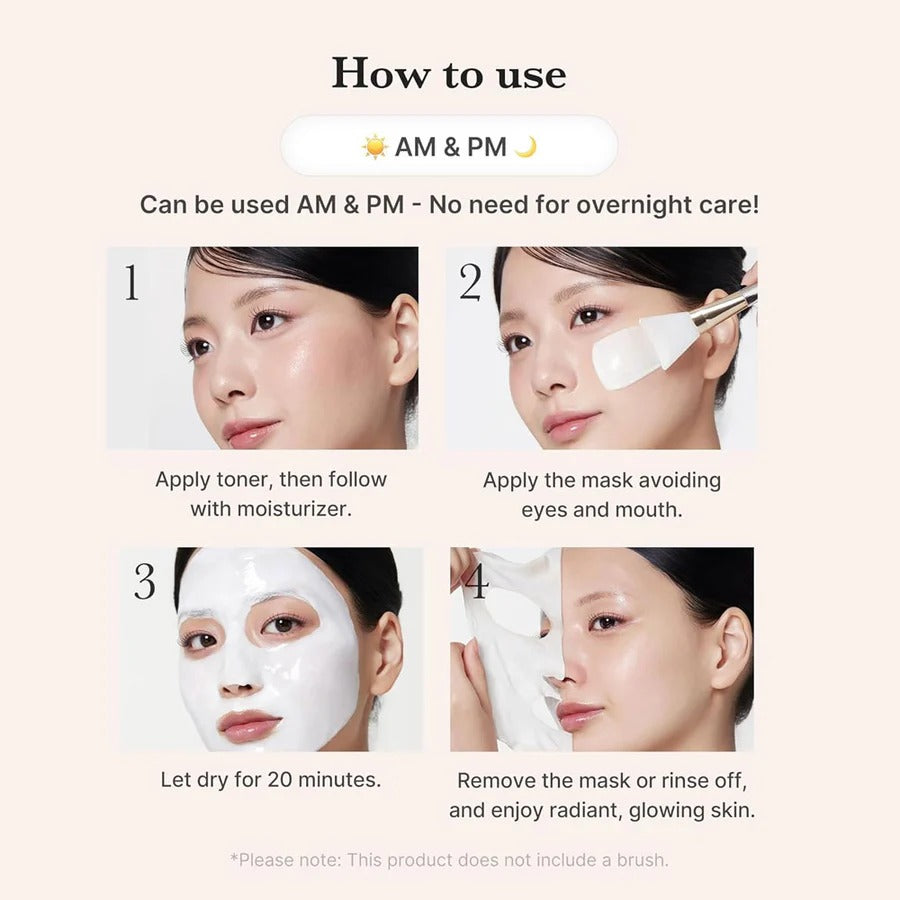 How to use

AM & PM

Can be used AM & PM - No need for overnight care!

1

Apply toner, then follow with moisturizer.

2

Apply the mask avoiding eyes and mouth.

3

Let dry for 20 minutes.

4

Remove the mask or rinse off, and enjoy radiant, glowing skin.

*Please note: This product does not include a brush.