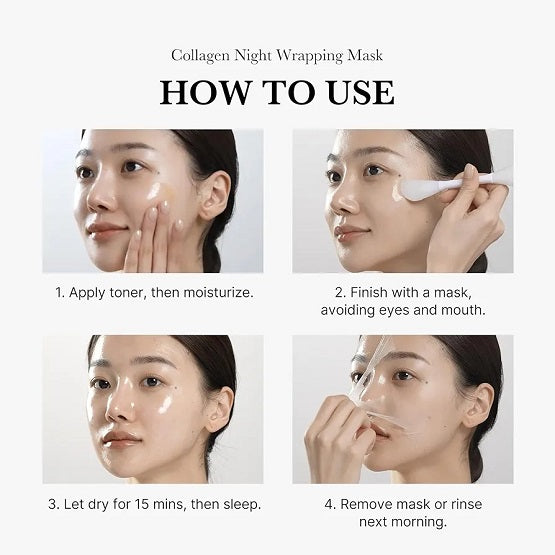 Collagen Night Wrapping Mask

HOW TO USE

1. Apply toner, then moisturize.

2. Finish with a mask, avoiding eyes and mouth.

3. Let dry for 15 mins, then sleep.

4. Remove mask or rinse next morning.