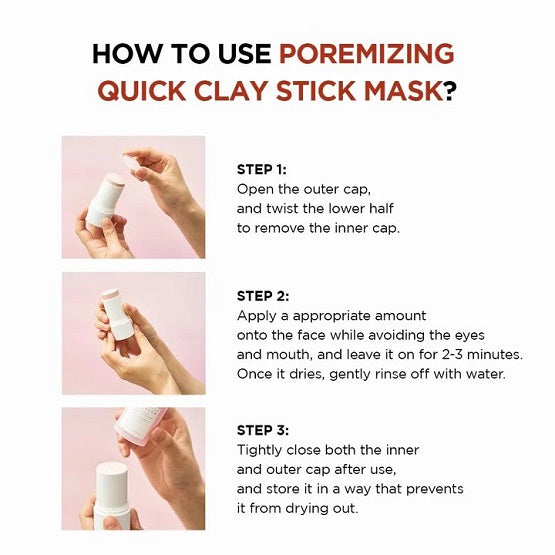 HOW TO USE POREMIZING QUICK CLAY STICK MASK?

STEP 1:
Open the outer cap, and twist the lower half to remove the inner cap.

STEP 2:
Apply a appropriate amount onto the face while avoiding the eyes and mouth, and leave it on for 2-3 minutes. Once it dries, gently rinse off with water.

STEP 3:
Tightly close both the inner and outer cap after use, and store it in a way that prevents it from drying out.