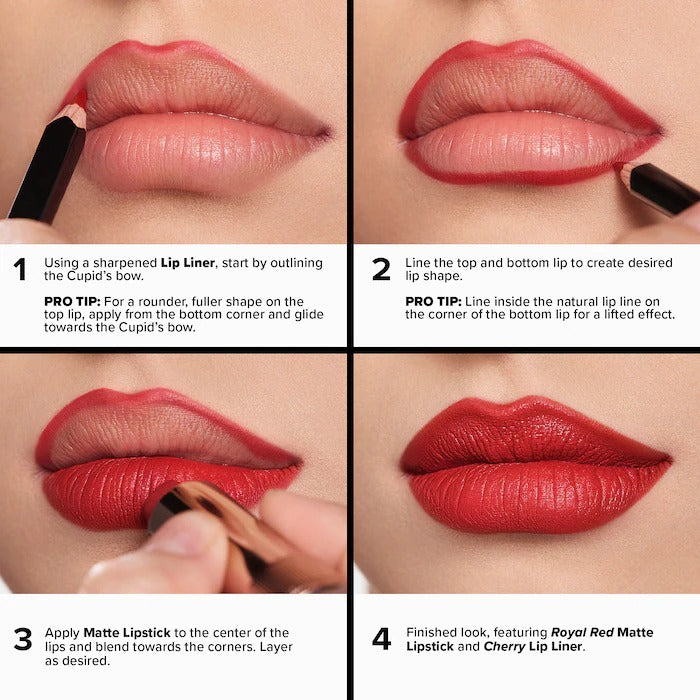 1 Using a sharpened Lip Liner, start by outlining the Cupid's bow.

PRO TIP: For a rounder, fuller shape on the top lip, apply from the bottom corner and glide towards the Cupid's bow.

2 Line the top and bottom lip to create desired lip shape.

PRO TIP: Line inside the natural lip line on the corner of the bottom lip for a lifted effect.

3 Apply Matte Lipstick to the center of the lips and blend towards the corners. Layer as desired.

4 Finished look, featuring Royal Red Matte Lipstick and Cherry Lip Liner.