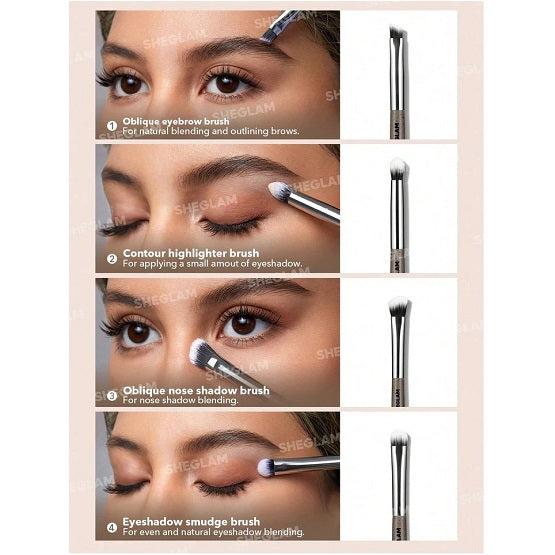 SHEGLAM

1 Oblique eyebrow brush
For natural blending and outlining brows.

SHEGLAM

2 Contour highlighter brush
For applying a small amout of eyeshadow.

SHEGLAM

3 Oblique nose shadow brush
For nose shadow blending.

SHEGLAM

4 Eyeshadow smudge brush
For even and natural eyeshadow blending.

SHEGLAM